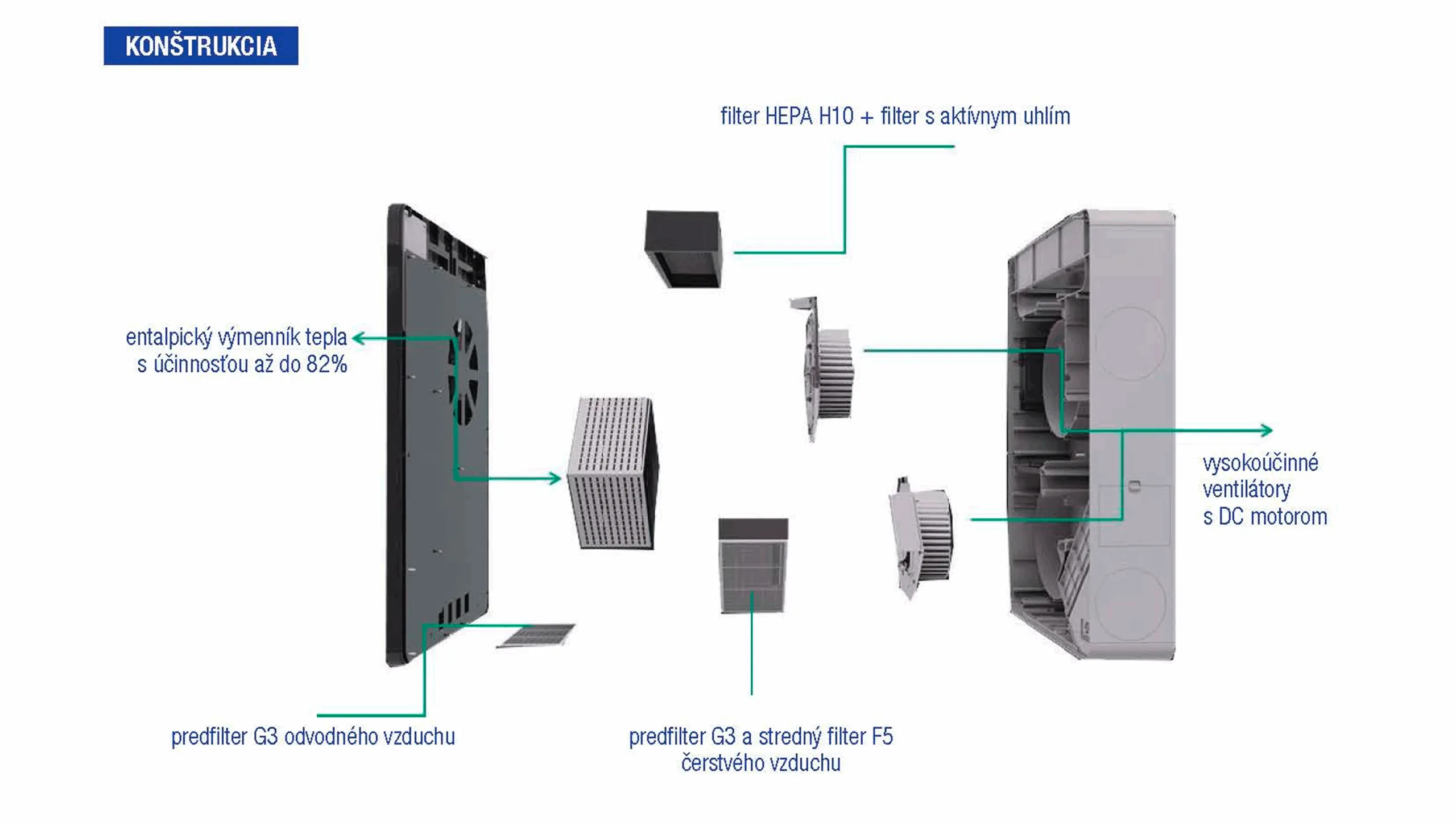 KONŠTRUKCIA

filter HEPA H10 + filter s aktívnym uhlím

entalpický výmenník tepla s účinnosťou až do 82%

vysokoúčinné ventilátory s DC motorom

predfilter G3 odvodného vzduchu

predfilter G3 a stredný filter F5 čerstvého vzduchu